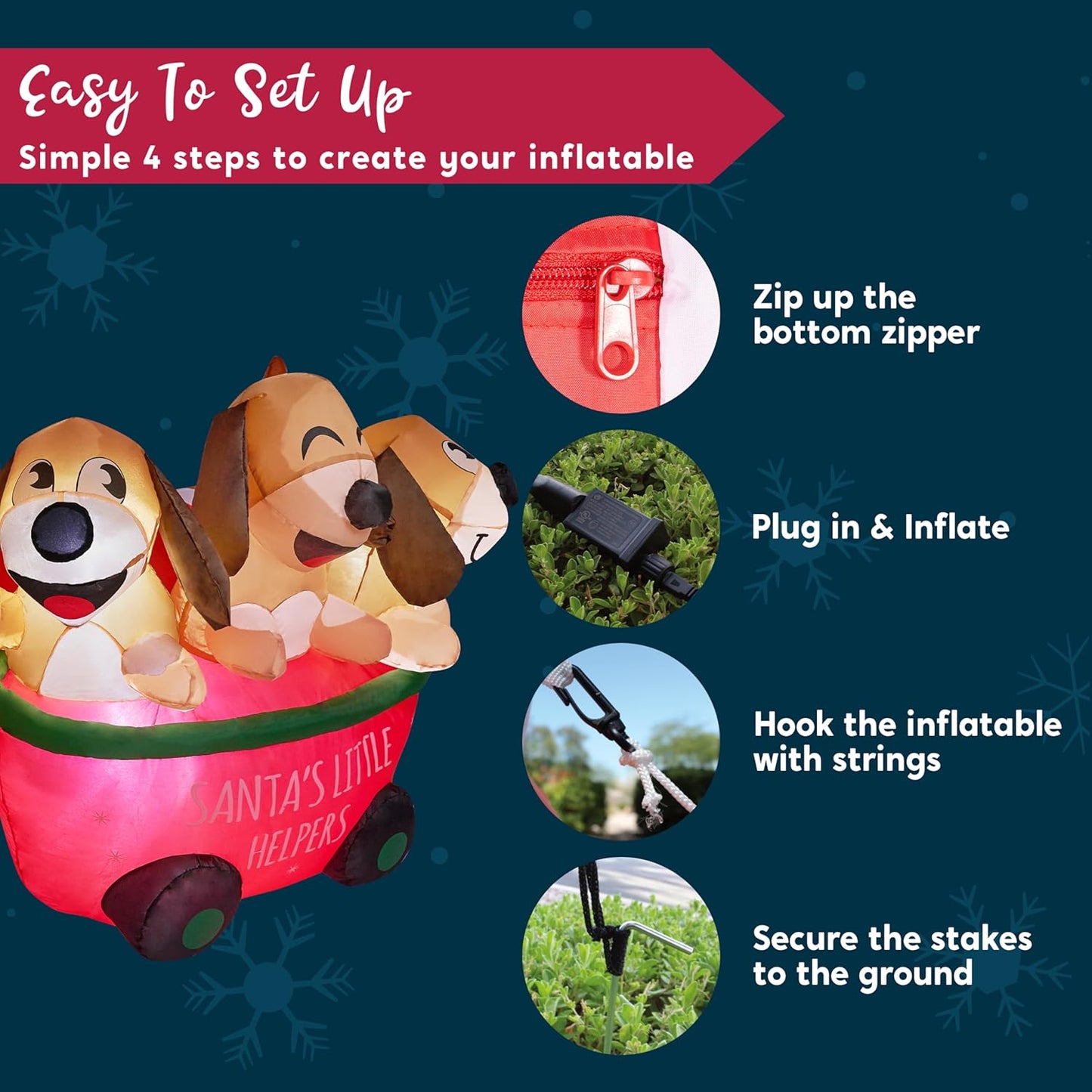 Easy To Set Up

Simple 4 steps to create your inflatable

SANTA'S LITTLE HELPERS

Zip up the bottom zipper

Plug in & Inflate

Hook the inflatable with strings

Secure the stakes to the ground