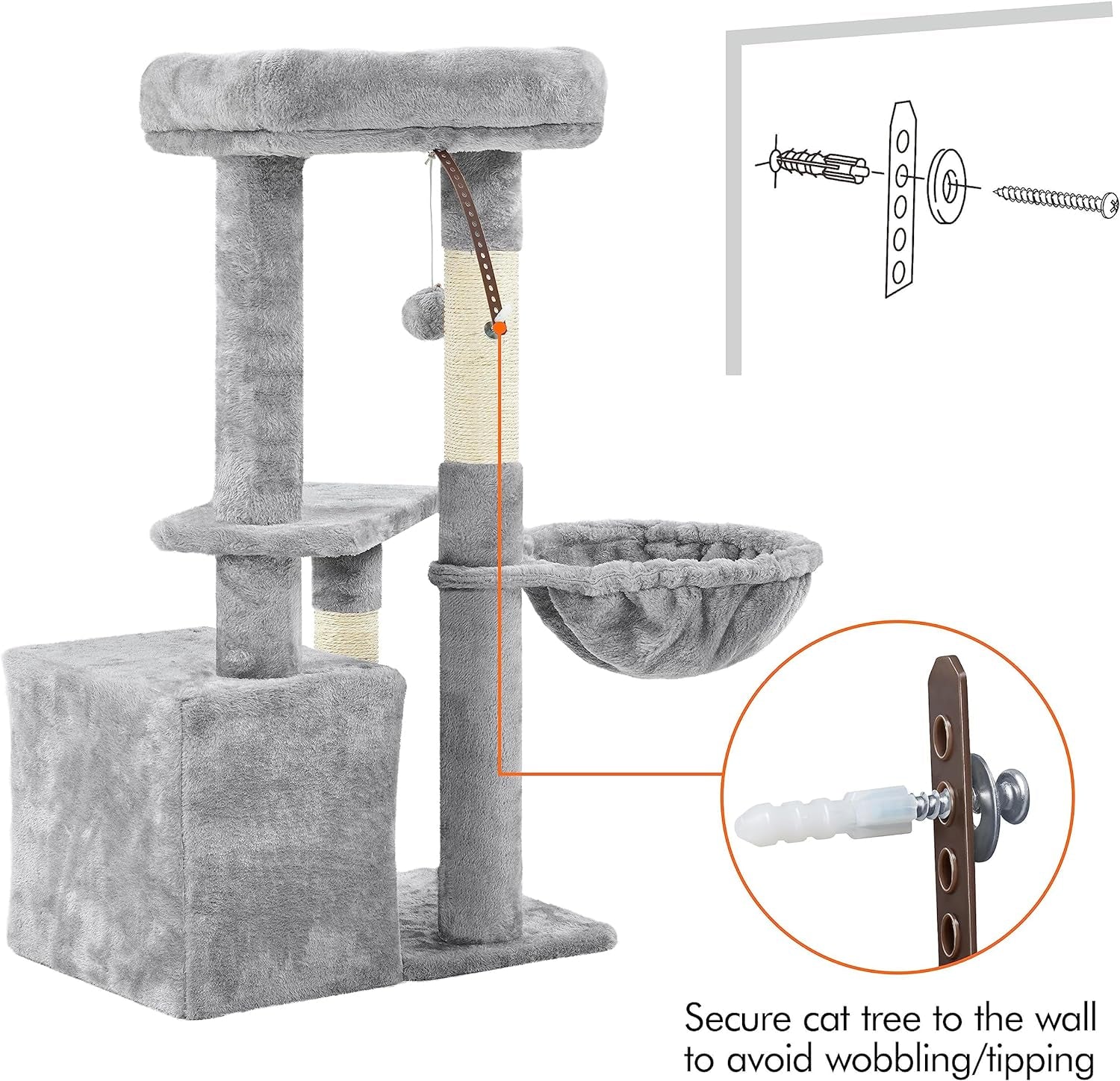 Secure cat tree to the wall to avoid wobbling/tipping